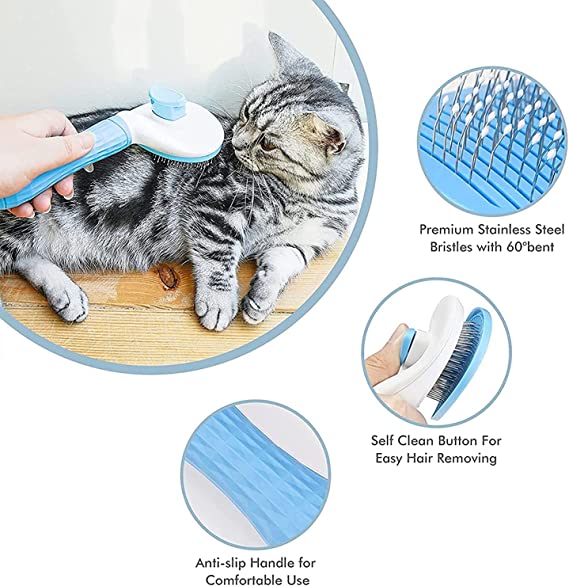 Premium Stainless Steel Bristles with 60°bent

Self Clean Button For Easy Hair Removing

Anti-slip Handle for Comfortable Use