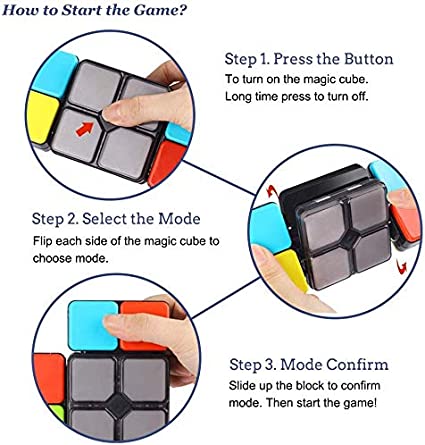 How to Start the Game?

Step 1. Press the Button
To turn on the magic cube.
Long time press to turn off.

Step 2. Select the Mode
Flip each side of the magic cube to choose mode.

Step 3. Mode Confirm
Slide up the block to confirm mode. Then start the game!